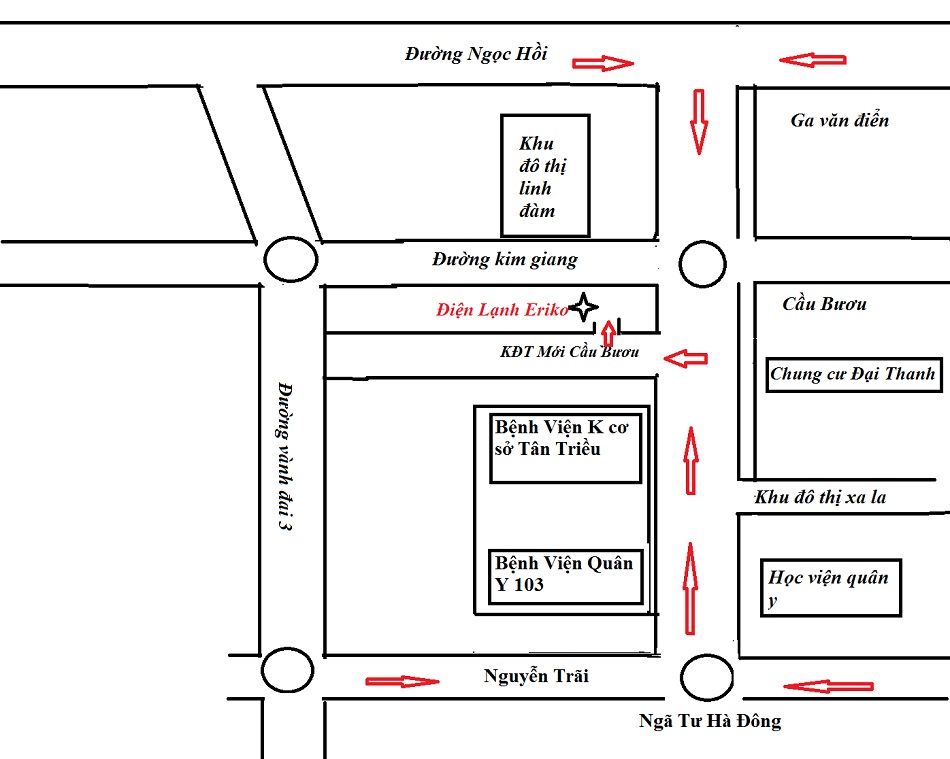 Đường Ngọc Hồi

Ga văn điển

Khu đô thị linh đàm

Đường kim giang

Điện Lạnh Eriko

Cầu Bươu

KĐT Mới Cầu Bươu

Chung cư Đại Thanh

Đường vành đai 3

Bệnh Viện K cơ sở Tân Triều

Khu đô thị xa la

Bệnh Viện Quân Y 103

Học viện quân y

Nguyễn Trãi

Ngã Tư Hà Đông